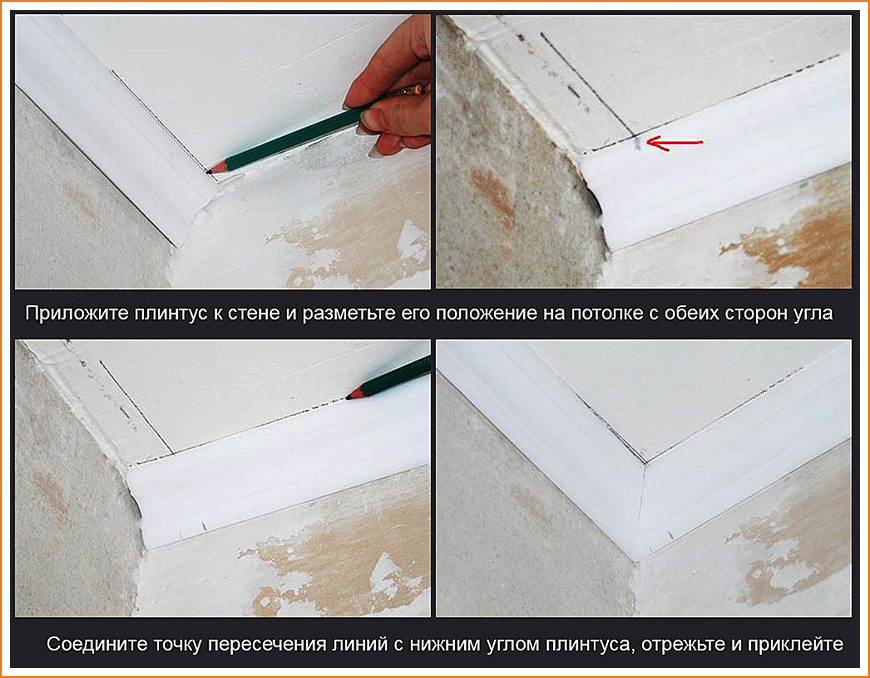 Приложите плинтус к стене и разметьте его положение на потолке с обеих сторон угла

Соедините точку пересечения линий с нижним углом плинтуса, отрежьте и приклейте