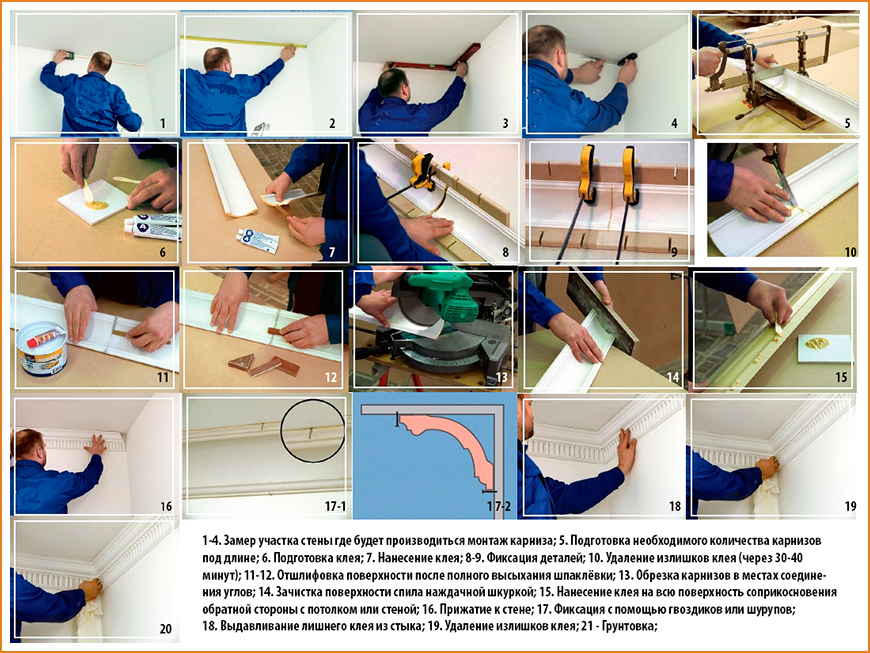 1
2
3
4
5
6
7
8
9
10
11
12
13
14
15
16
17-1
17-2
18
19
20

1-4. Замер участка стены где будет производиться монтаж карниза; 5. Подготовка необходимого количества карнизов под длине; 6. Подготовка клея; 7. Нанесение клея; 8-9. Фиксация деталей; 10. Удаление излишков клея (через 30-40 минут); 11-12. Отшлифовка поверхности после полного высыхания шпаклёвки; 13. Обрезка карнизов в местах соединения углов; 14. Зачистка поверхности спила наждачной шкуркой; 15. Нанесение клея на всю поверхность соприкосновения обратной стороны с потолком или стеной; 16. Прижатие к стене; 17. Фиксация с помощью гвоздиков или шурупов; 18. Выдавливание лишнего клея из стыка; 19. Удаление излишков клея; 21 - Грунтовка;