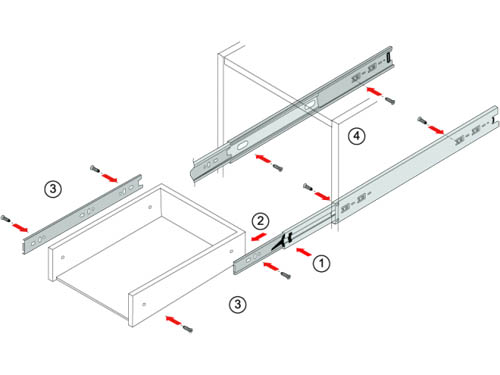 4
3
2
1
3