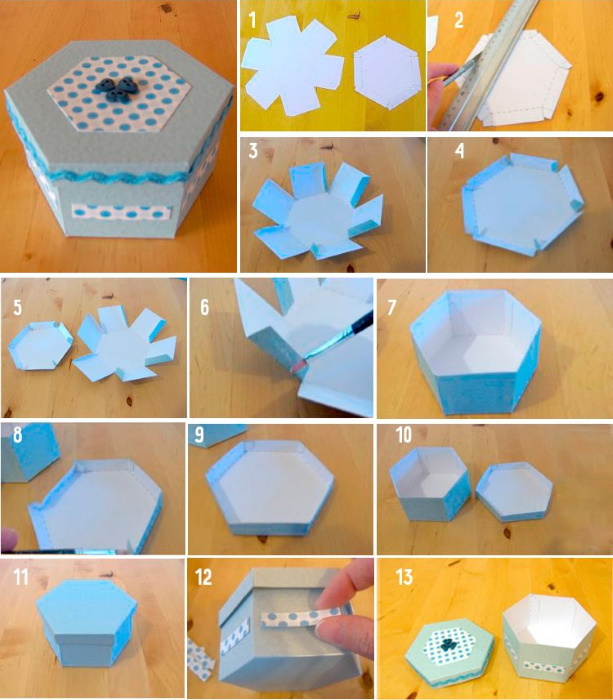 1

2

3

4

5

6

7

8

9

10

11

12

13