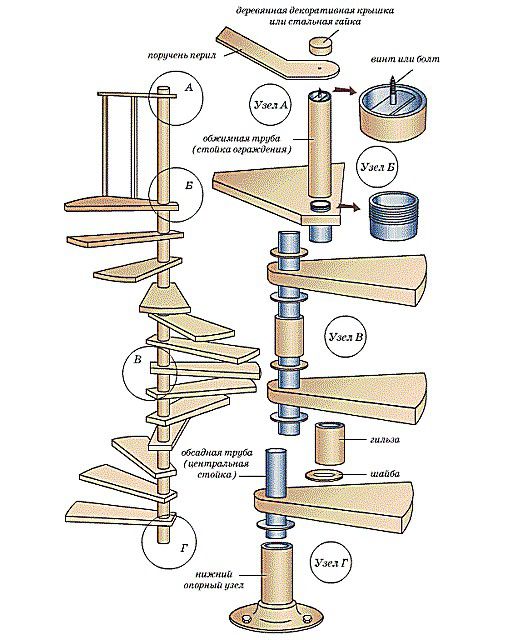 деревянная декоративная крышка или стальная гайка

поручень перил

винт или болт

А

Узел А

обжимная труба (стойка ограждения)

Узел Б

Б

Узел В

В

гильза

обсадная труба (центральная стойка)

шайба

Г

Узел Г

нижний опорный узел